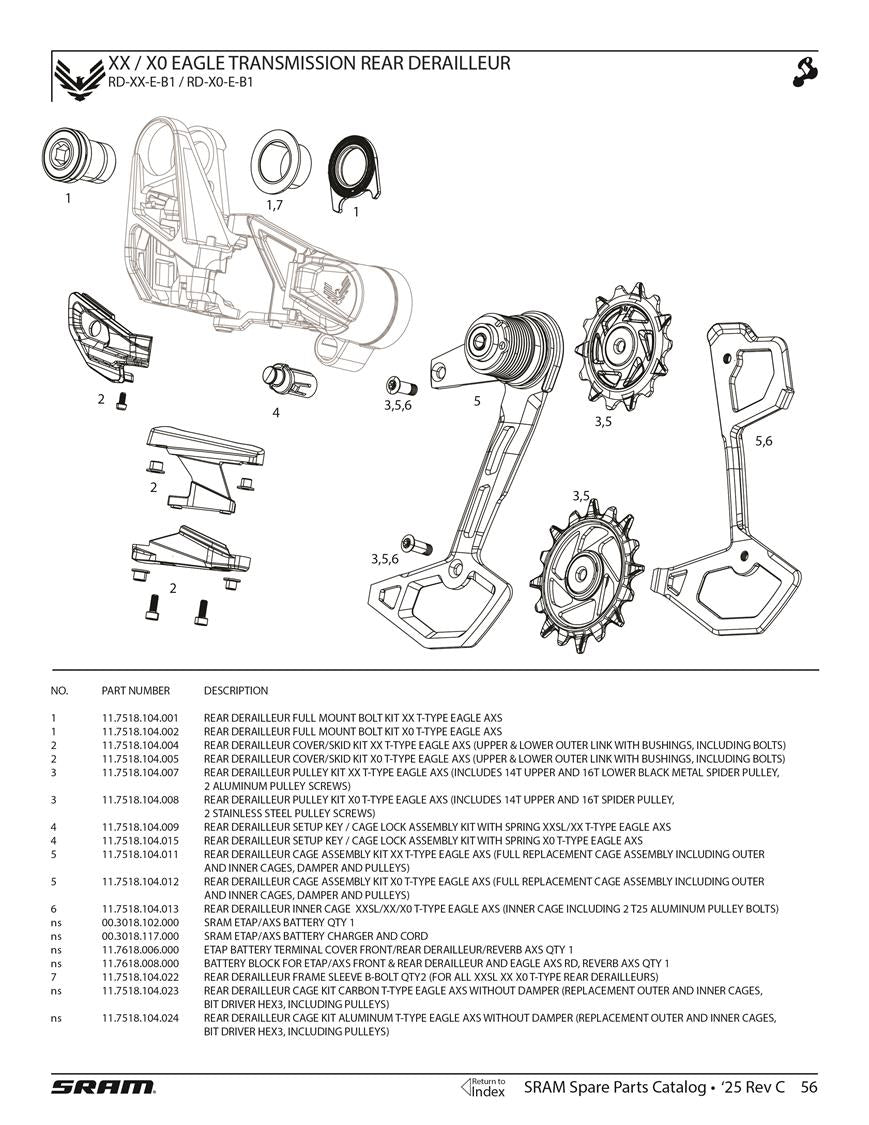 XX / X0 EAGLE TRANSMISSION REAR DERAILLEUR
RD-XX-E-B1 / RD-X0-E-B1

1
1,7
1
2
4
3,5,6
5
3,5
5,6
2
3,5
3,5,6
2

| NO. | PART NUMBER | DESCRIPTION |
|---|---|---|
| 1 | 11.7518.104.001 | REAR DERAILLEUR FULL MOUNT BOLT KIT XX T-TYPE EAGLE AXS |
| 1 | 11.7518.104.002 | REAR DERAILLEUR FULL MOUNT BOLT KIT X0 T-TYPE EAGLE AXS |
| 2 | 11.7518.104.004 | REAR DERAILLEUR COVER/SKID KIT XX T-TYPE EAGLE AXS (UPPER & LOWER OUTER LINK WITH BUSHINGS, INCLUDING BOLTS) |
| 2 | 11.7518.104.005 | REAR DERAILLEUR COVER/SKID KIT X0 T-TYPE EAGLE AXS (UPPER & LOWER OUTER LINK WITH BUSHINGS, INCLUDING BOLTS) |
| 3 | 11.7518.104.007 | REAR DERAILLEUR PULLEY KIT XX T-TYPE EAGLE AXS (INCLUDES 14T UPPER AND 16T LOWER BLACK METAL SPIDER PULLEY, 2 ALUMINUM PULLEY SCREWS) |
| 3 | 11.7518.104.008 | REAR DERAILLEUR PULLEY KIT X0 T-TYPE EAGLE AXS (INCLUDES 14T UPPER AND 16T SPIDER PULLEY, 2 STAINLESS STEEL PULLEY SCREWS) |
| 4 | 11.7518.104.009 | REAR DERAILLEUR SETUP KEY / CAGE LOCK ASSEMBLY KIT WITH SPRING XXSL/XX T-TYPE EAGLE AXS |
| 4 | 11.7518.104.015 | REAR DERAILLEUR SETUP KEY / CAGE LOCK ASSEMBLY KIT WITH SPRING X0 T-TYPE EAGLE AXS |
| 5 | 11.7518.104.011 | REAR DERAILLEUR CAGE ASSEMBLY KIT XX T-TYPE EAGLE AXS (FULL REPLACEMENT CAGE ASSEMBLY INCLUDING OUTER AND INNER CAGES, DAMPER AND PULLEYS) |
| 5 | 11.7518.104.012 | REAR DERAILLEUR CAGE ASSEMBLY KIT X0 T-TYPE EAGLE AXS (FULL REPLACEMENT CAGE ASSEMBLY INCLUDING OUTER AND INNER CAGES, DAMPER AND PULLEYS) |
| 6 | 11.7518.104.013 | REAR DERAILLEUR INNER CAGE XXSL/XX/X0 T-TYPE EAGLE AXS (INNER CAGE INCLUDING 2 T25 ALUMINUM PULLEY BOLTS) |
| ns | 00.3018.102.000 | SRAM ETAP/AXS BATTERY QTY 1 |
| ns | 00.3018.117.000 | SRAM ETAP/AXS BATTERY CHARGER AND CORD |
| ns | 11.7618.006.000 | ETAP BATTERY TERMINAL COVER FRONT/REAR DERAILLEUR/REVERB AXS QTY 1 |
| ns | 11.7618.008.000 | BATTERY BLOCK FOR ETAP/AXS FRONT & REAR DERAILLEUR AND EAGLE AXS RD, REVERB AXS QTY 1 |
| 7 | 11.7518.104.022 | REAR DERAILLEUR FRAME SLEEVE B-BOLT QTY2 (FOR ALL XXSL XX X0 T-TYPE REAR DERAILLEURS) |
| ns | 11.7518.104.023 | REAR DERAILLEUR CAGE KIT CARBON T-TYPE EAGLE AXS WITHOUT DAMPER (REPLACEMENT OUTER AND INNER CAGES, BIT DRIVER HEX3, INCLUDING PULLEYS) |
| ns | 11.7518.104.024 | REAR DERAILLEUR CAGE KIT ALUMINUM T-TYPE EAGLE AXS WITHOUT DAMPER (REPLACEMENT OUTER AND INNER CAGES, BIT DRIVER HEX3, INCLUDING PULLEYS) |

SRAM
Return to Index
SRAM Spare Parts Catalog • '25 Rev C 56