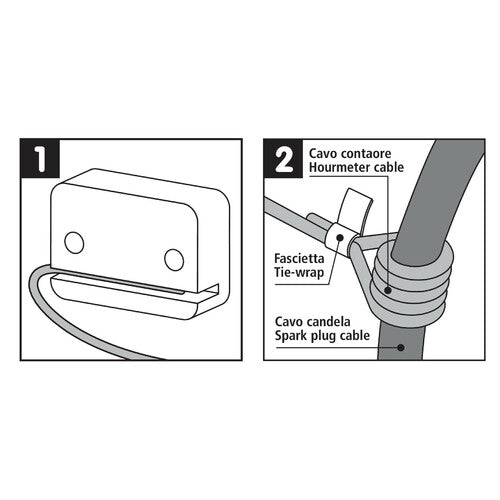 1

2

Cavo contaore
Hourmeter cable

Fascietta
Tie-wrap

Cavo candela
Spark plug cable