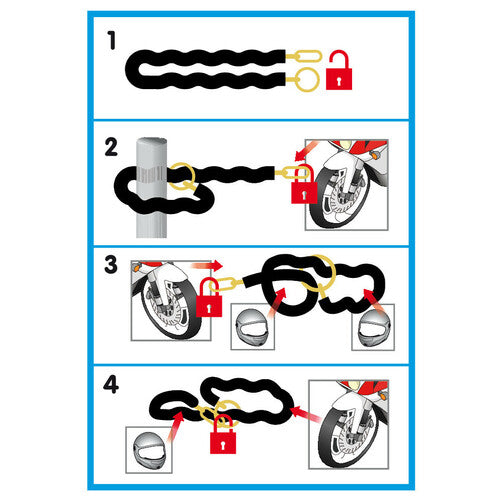 1

2

3

4