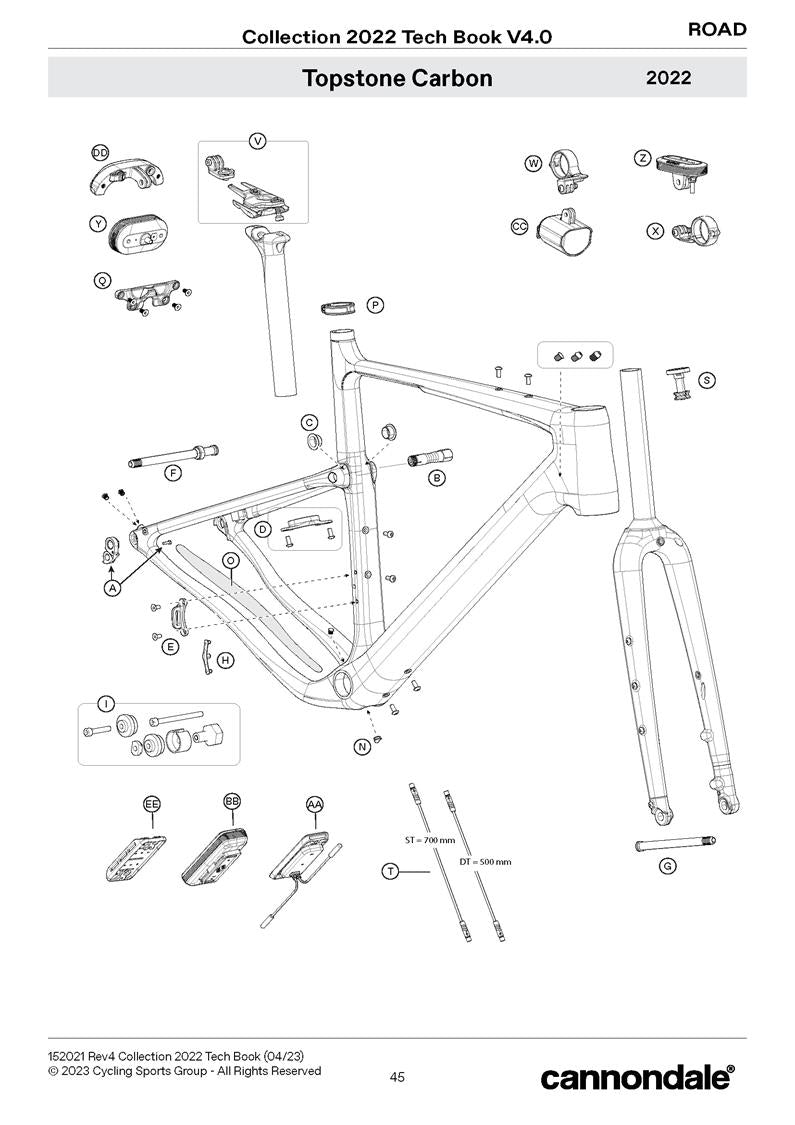 Collection 2022 Tech Book V4.0

ROAD

Topstone Carbon

2022

DD
V
W
Z
Y
CC
X
Q
P
S
C
F
B
D
A
O
E
H
I
N
EE
BB
AA
ST = 700 mm
DT = 500 mm
T
G

152021 Rev4 Collection 2022 Tech Book (04/23)
© 2023 Cycling Sports Group - All Rights Reserved

45

cannondale®